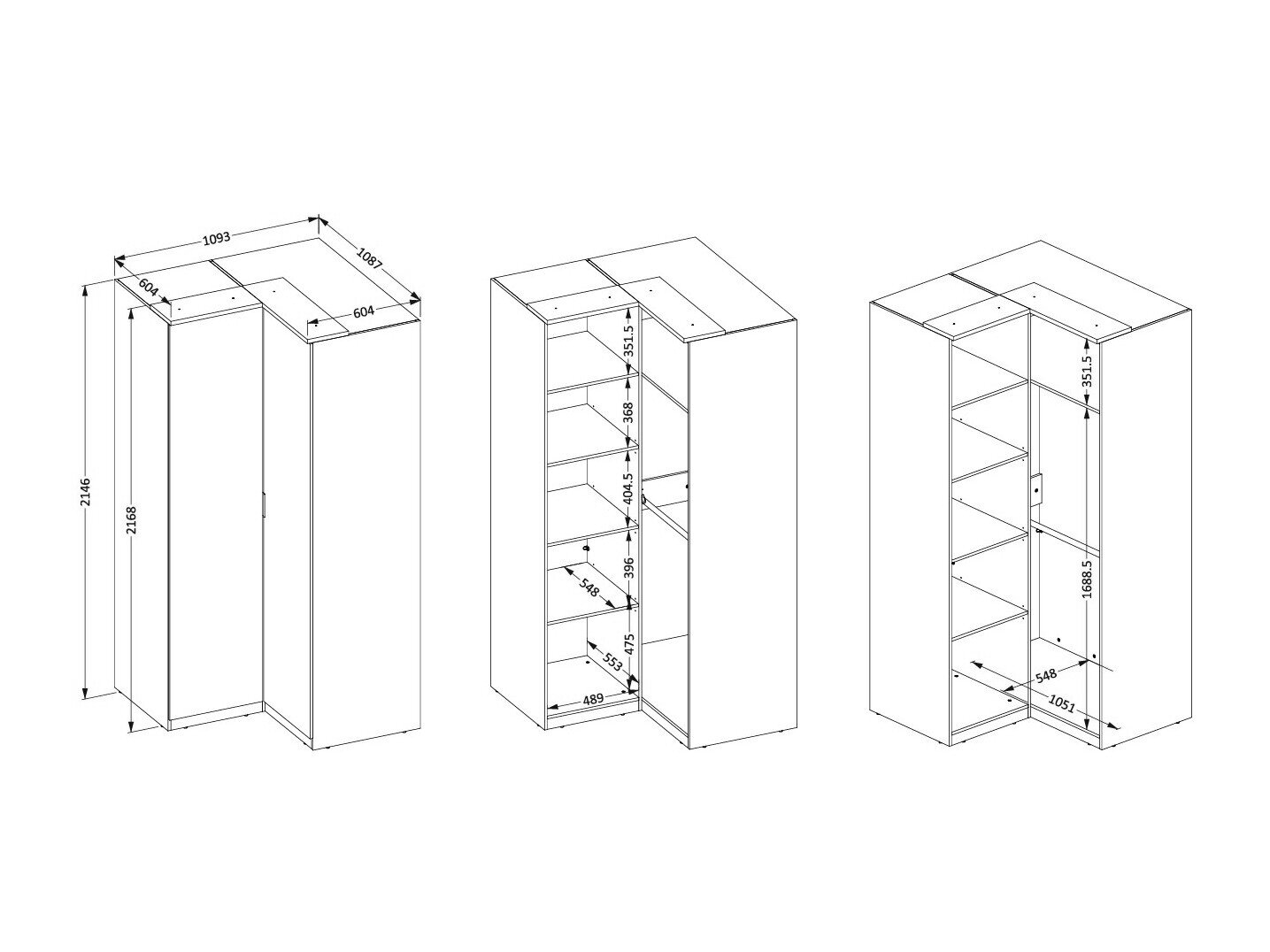 1093
1087
604
604
2146
2168

351.5
368
404.5
396
548
475
553
489

351.5
1688.5
548
1051