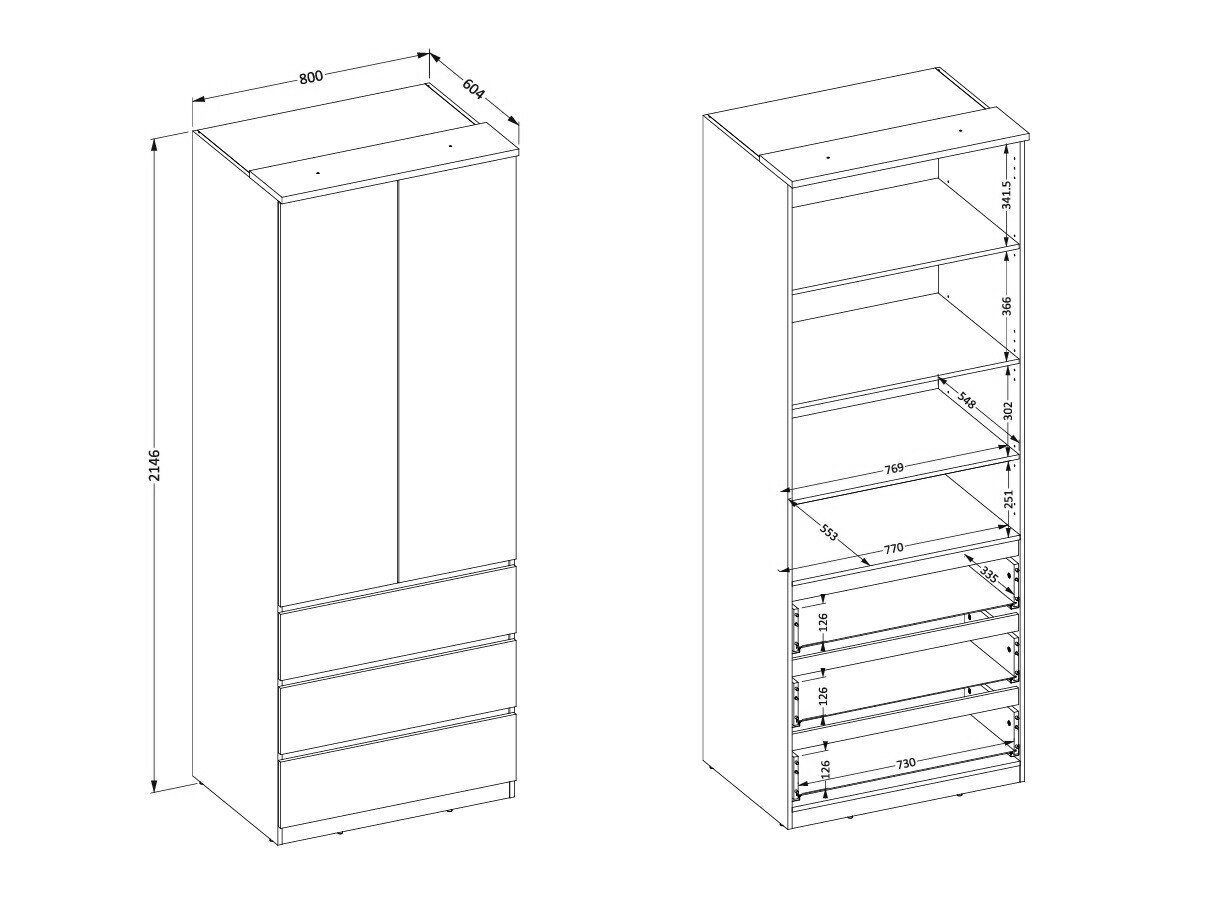 800
604
2146
341.5
366
548
302
769
251
553
770
335
126
126
126
730