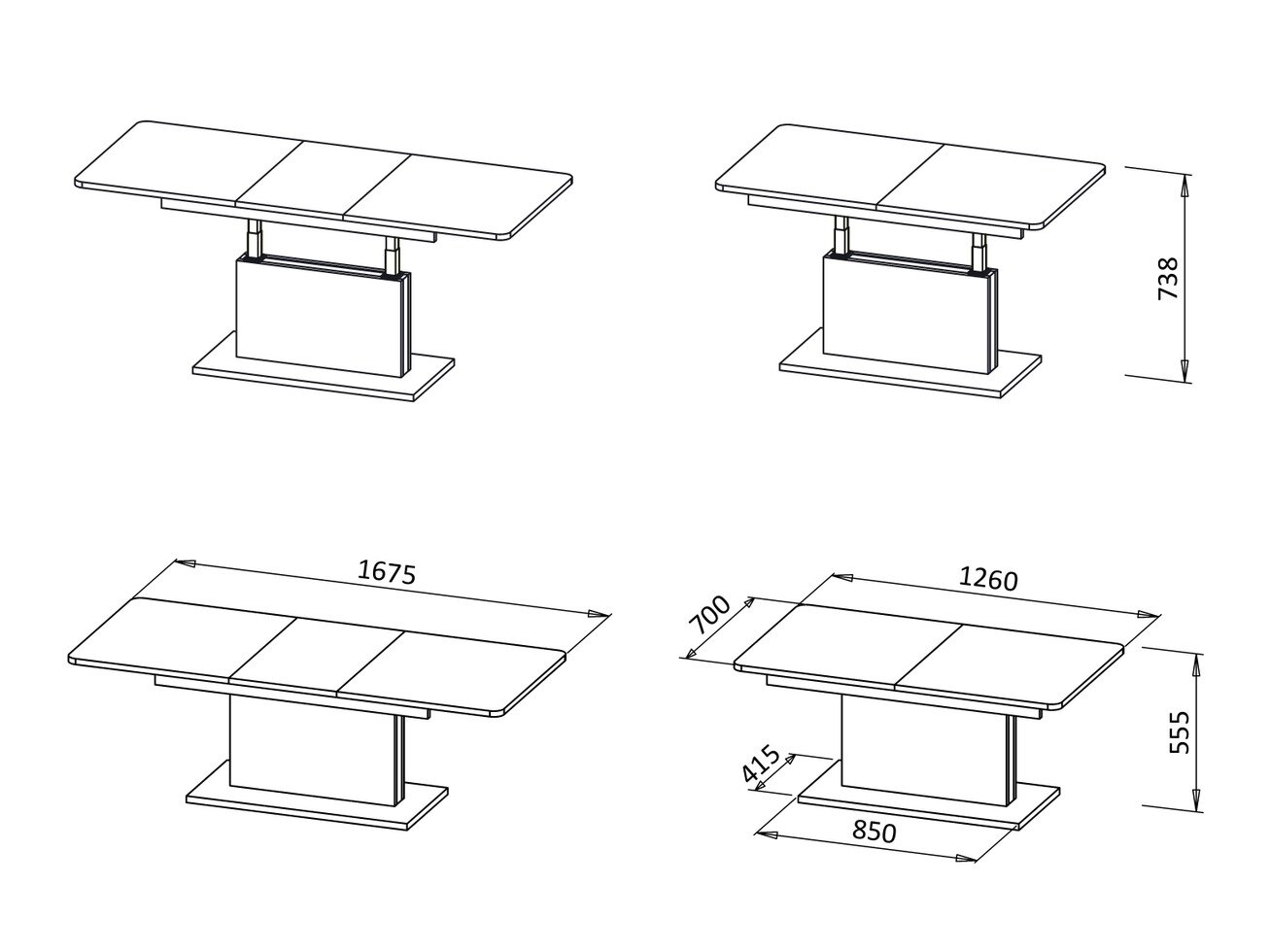 738

1675

700

1260

555

415

850