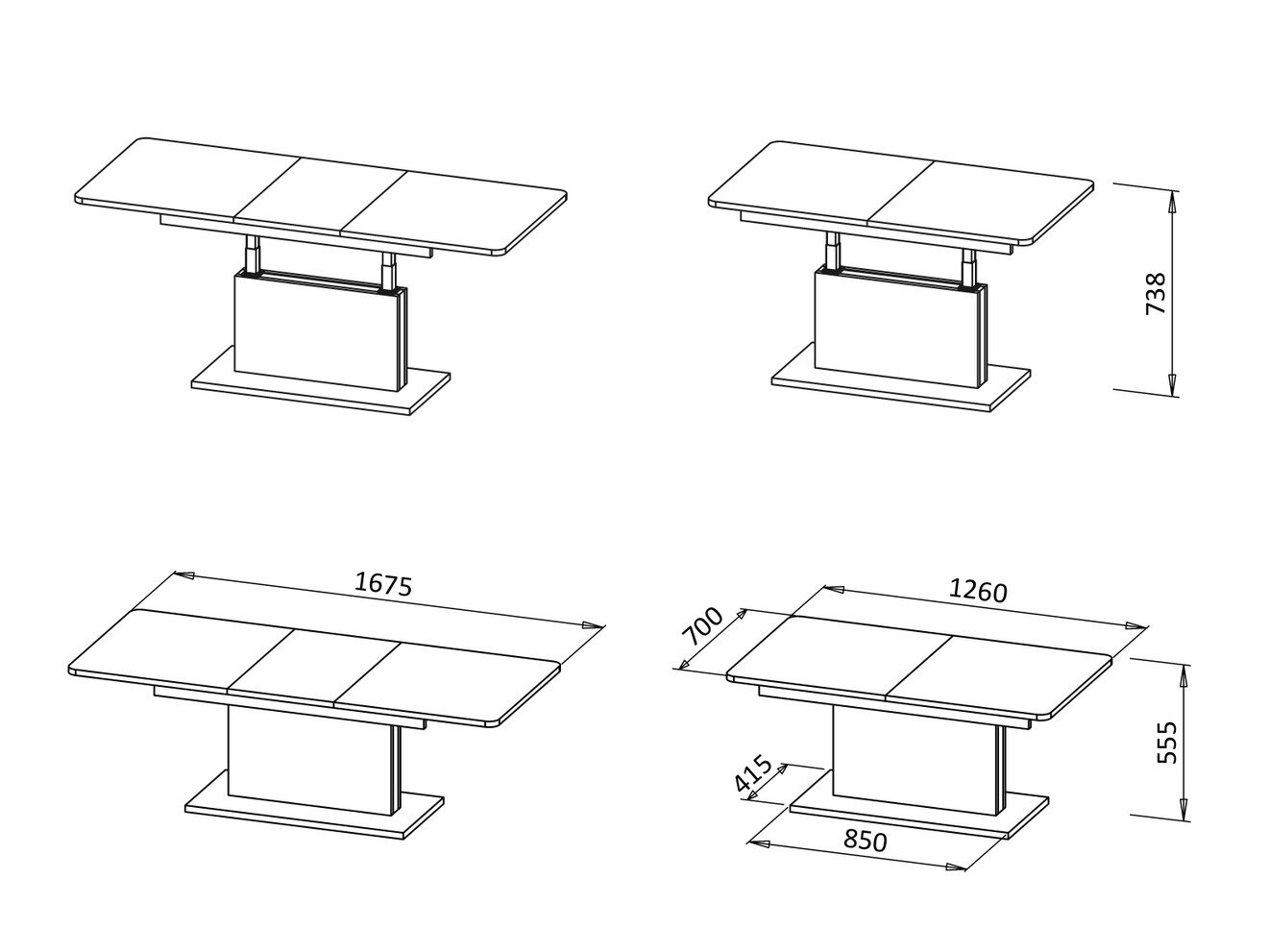 738

1675

1260

700

555

415

850