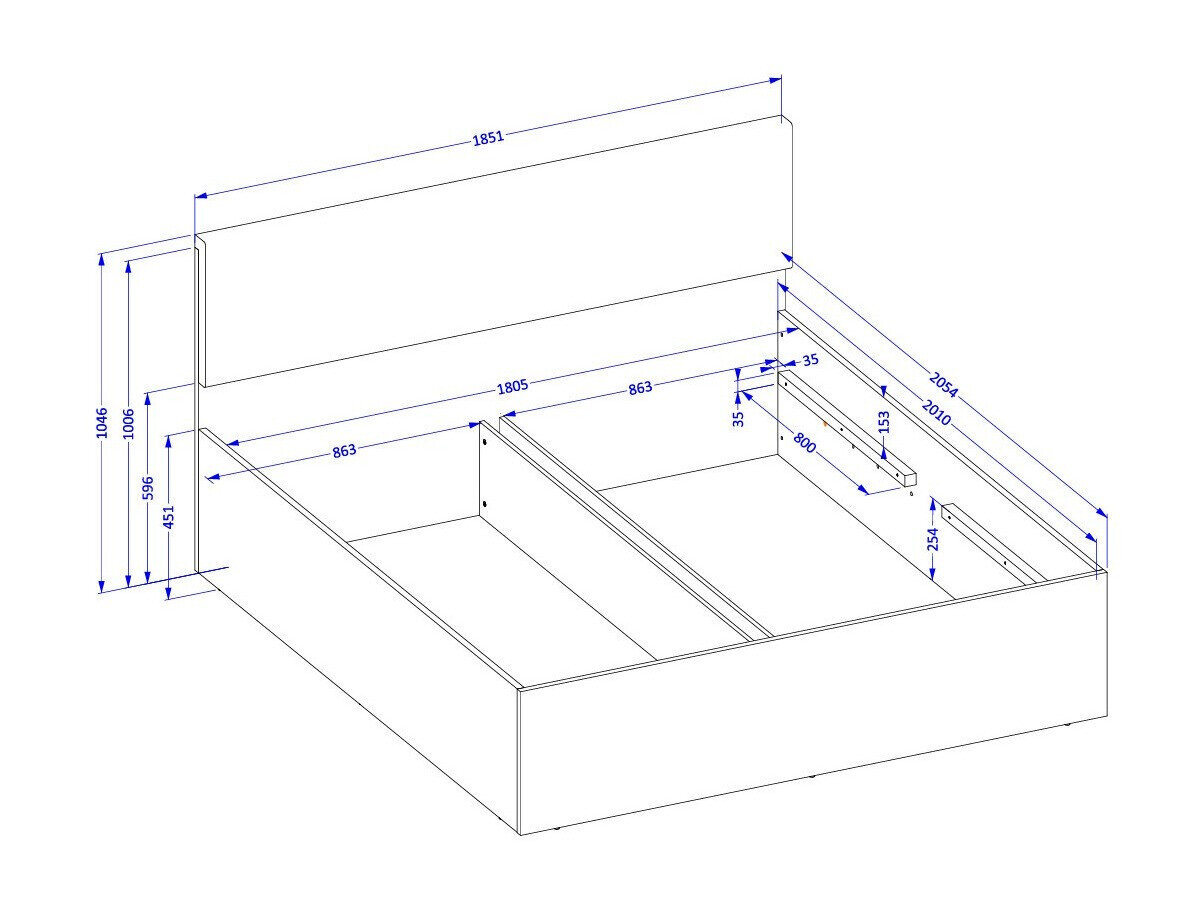 1851
1046
1006
596
451
1805
863
863
35
35
800
153
2054
2010
254