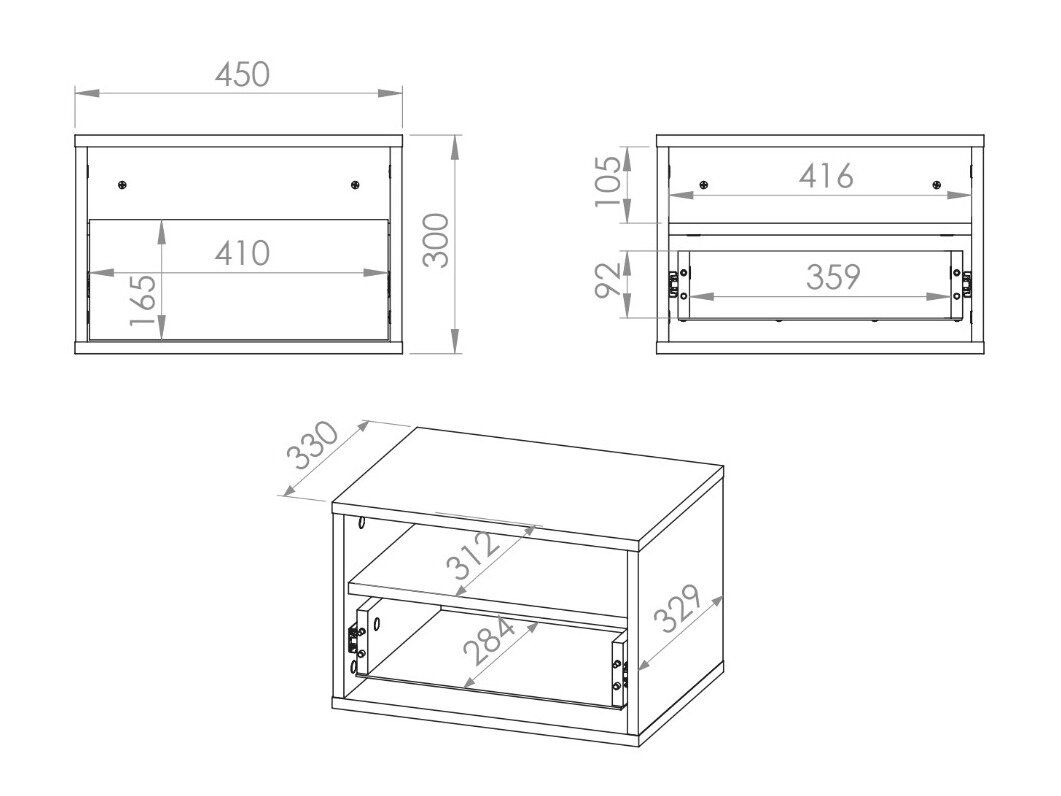 450

410

165

300

105

416

92

359

330

312

284

329