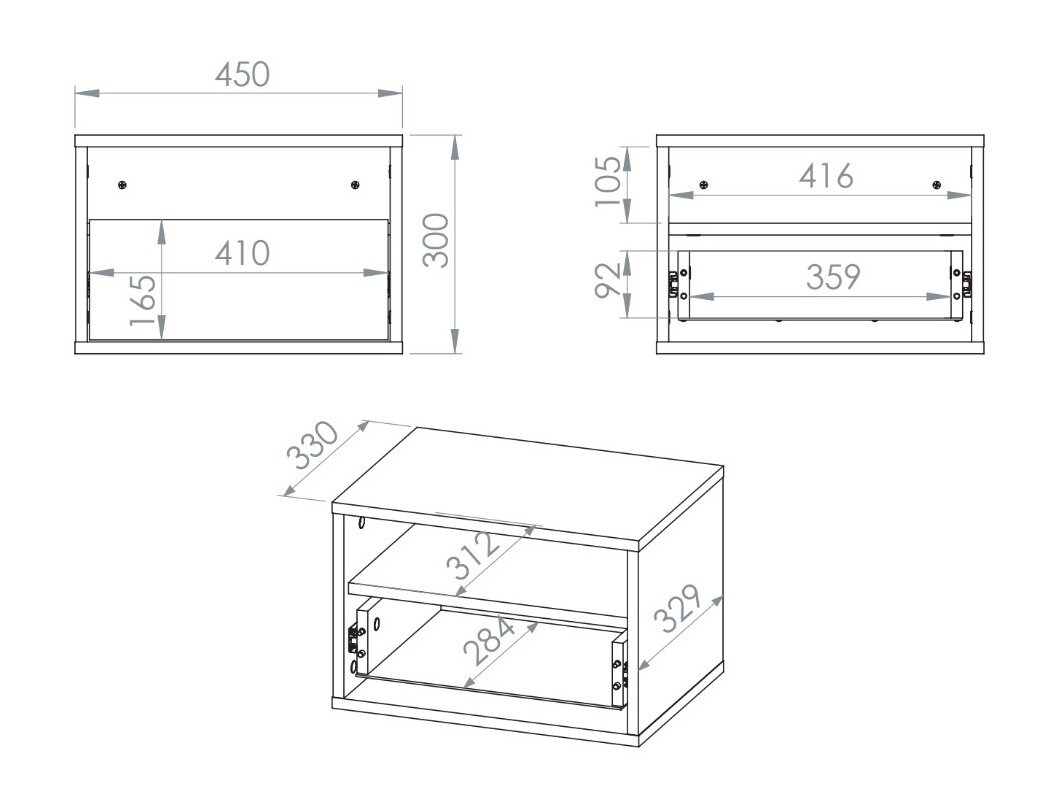 450

410

165

300

105

416

92

359

330

312

284

329