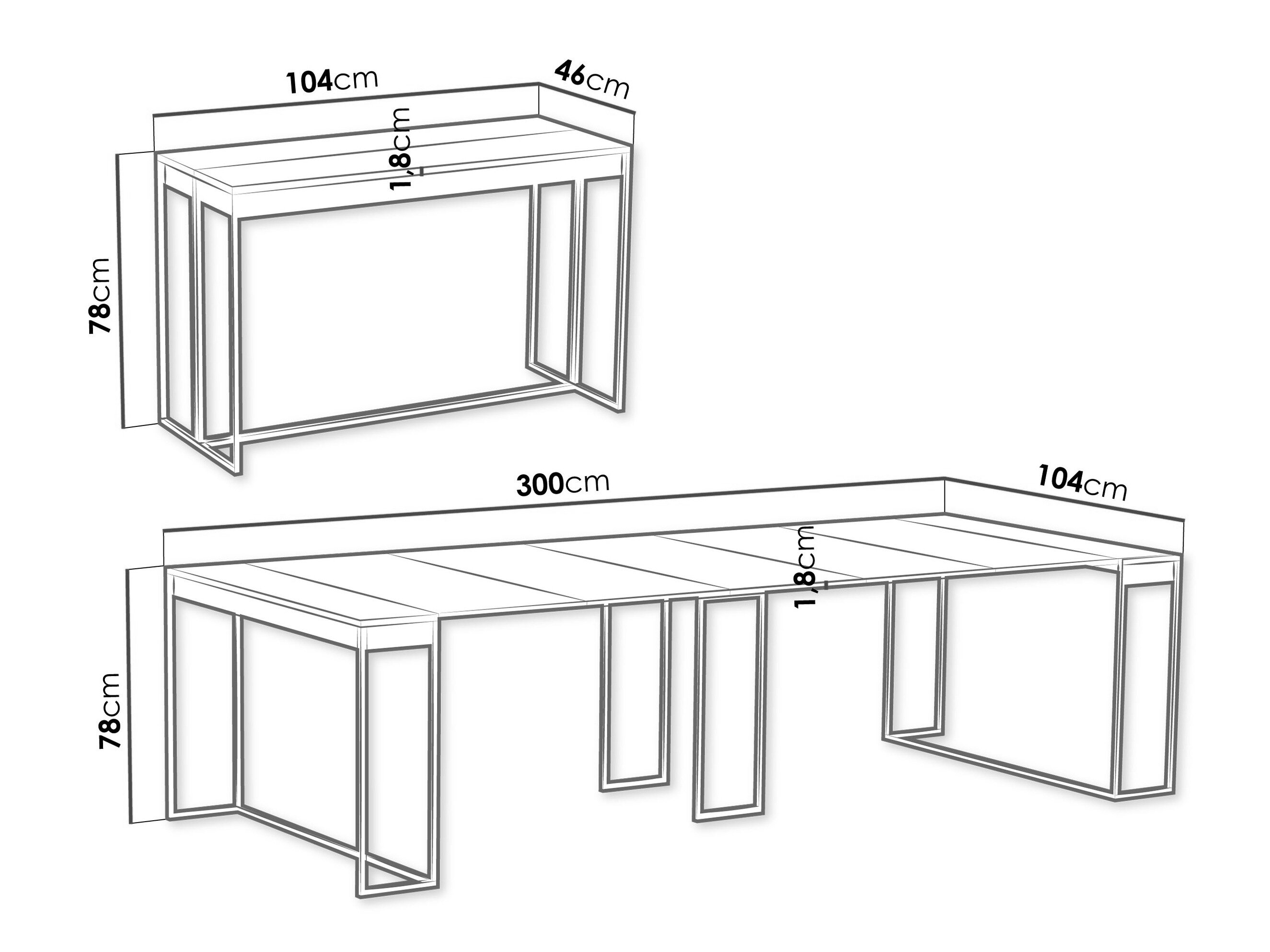 104cm
46cm
1,8cm
78cm
300cm
104cm
1,8cm
78cm