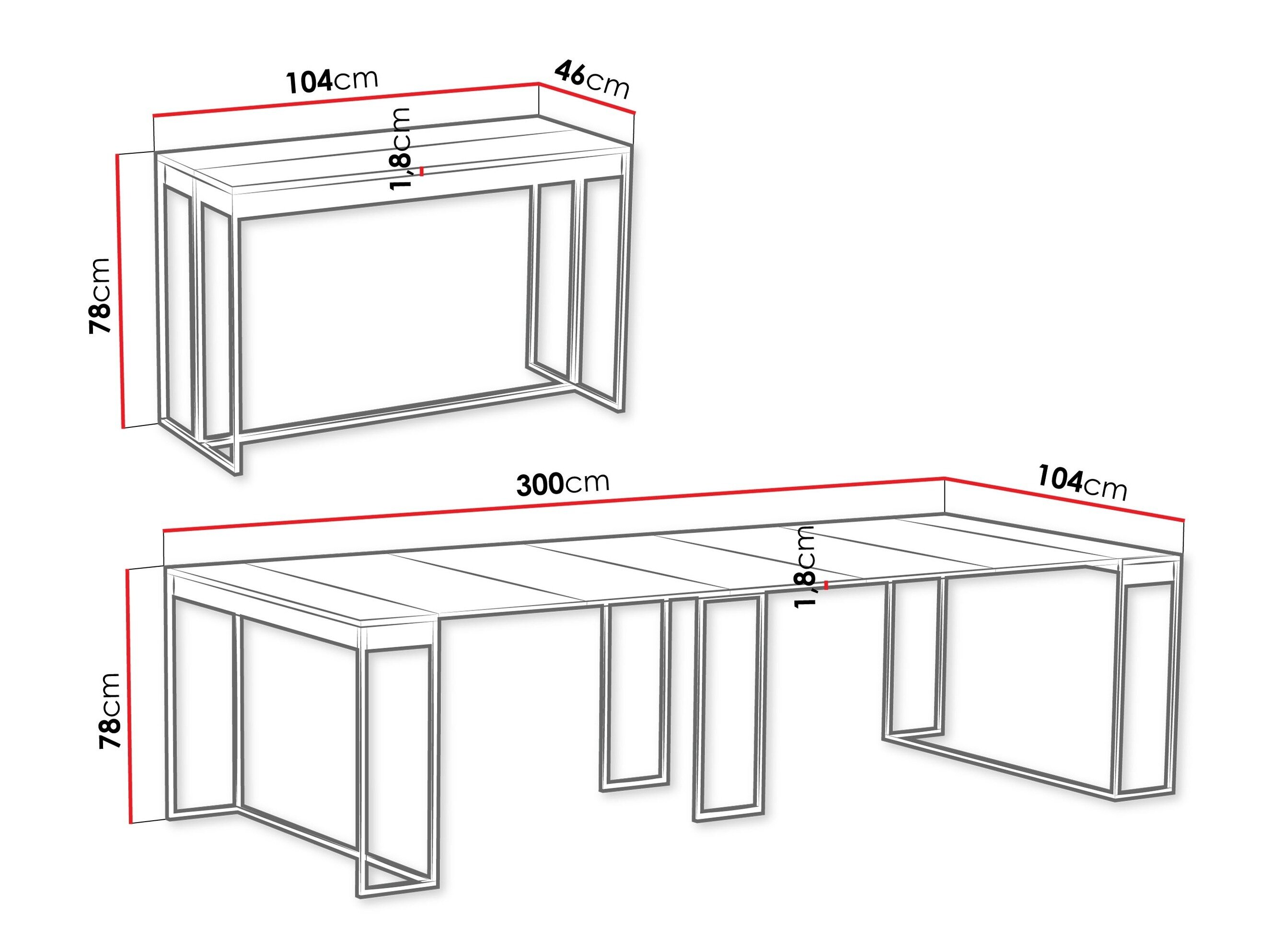 104cm
46cm
1,8cm
78cm
300cm
104cm
1,8cm
78cm