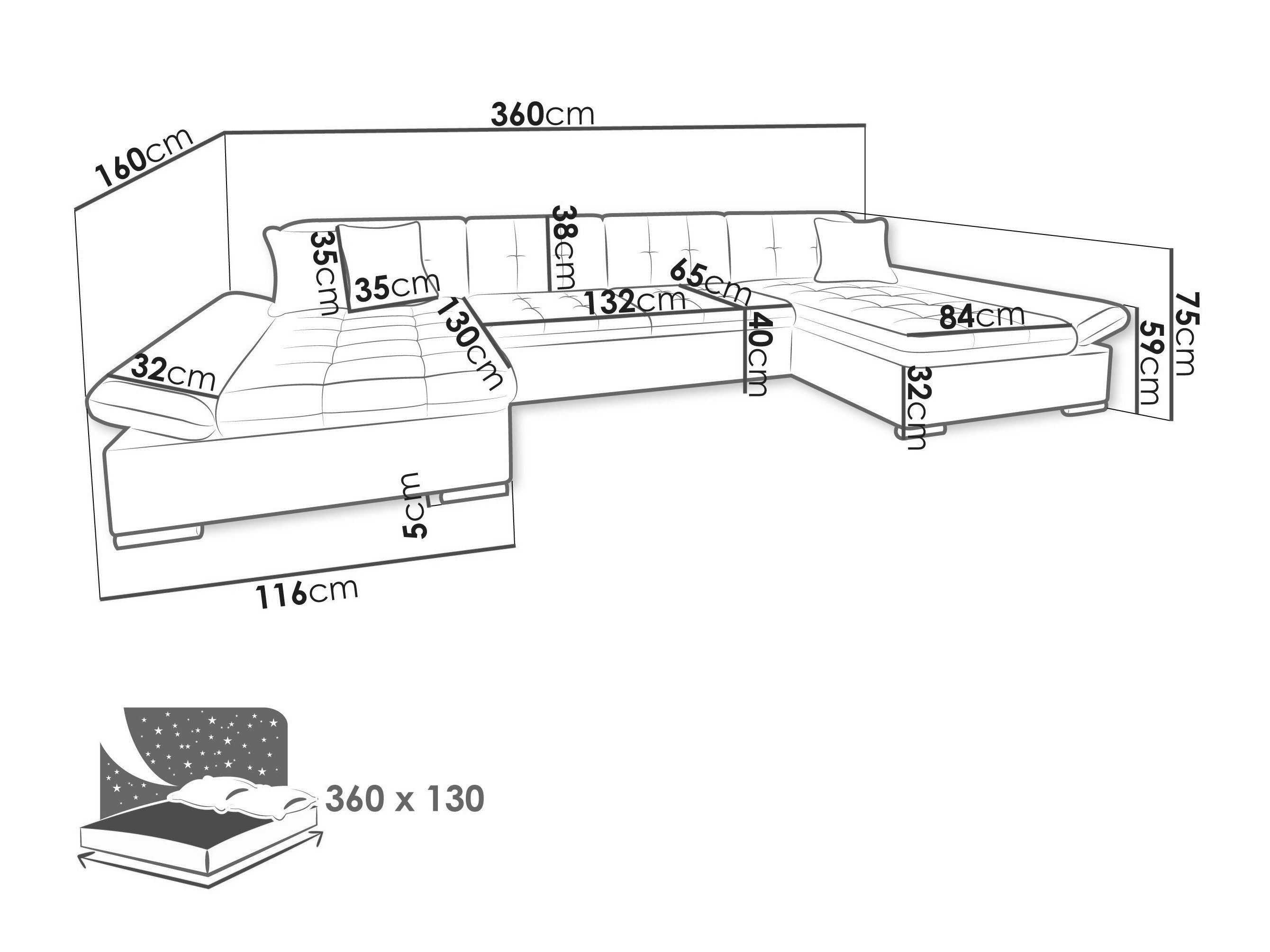 360cm

160cm

35cm

35cm

38cm

65cm

132cm

130cm

32cm

40cm

84cm

75cm

59cm

32cm

5cm

116cm

360 x 130