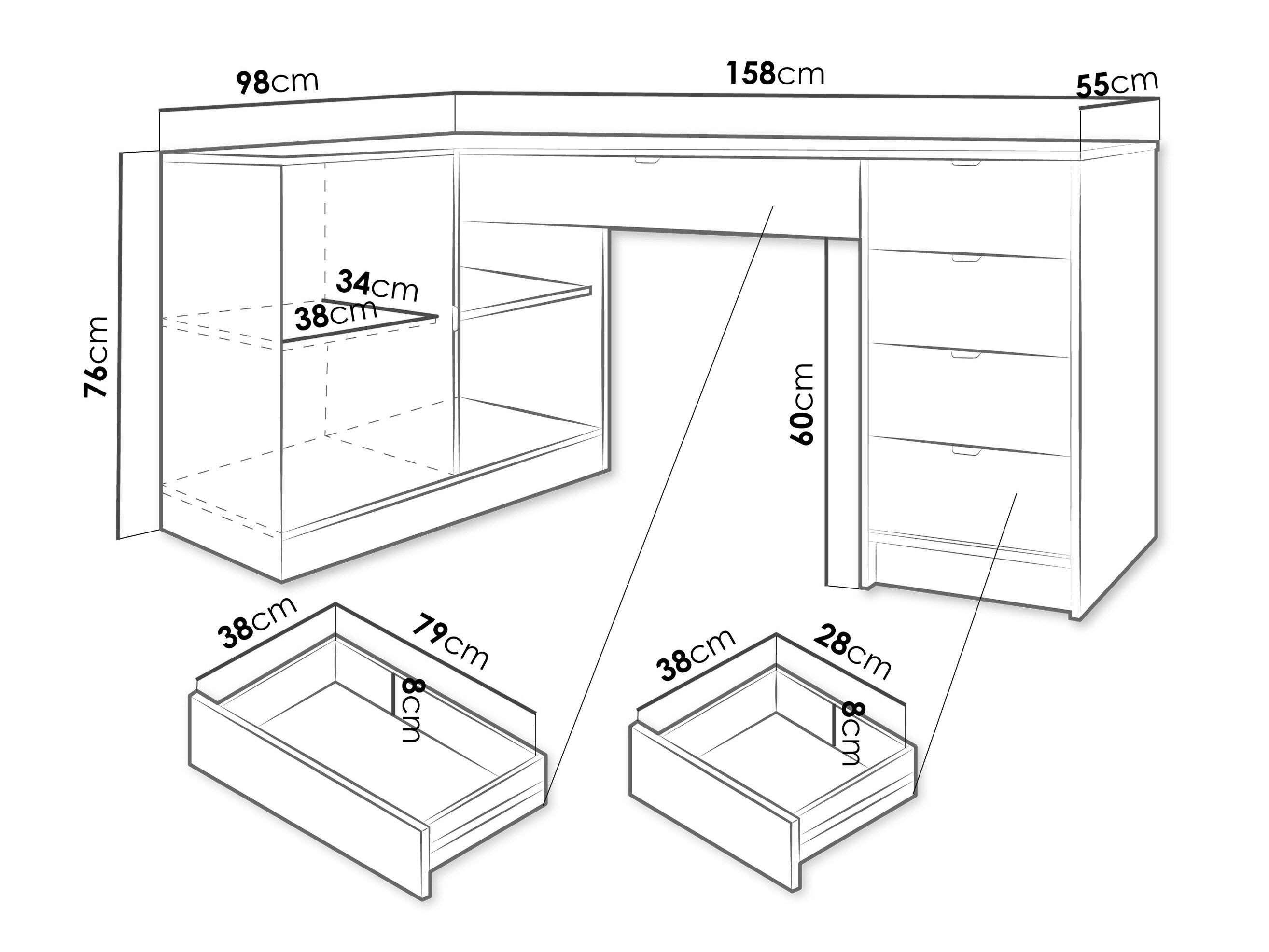 98cm

158cm

55cm

76cm

34cm

38cm

60cm

38cm

79cm

8cm

38cm

28cm

8cm