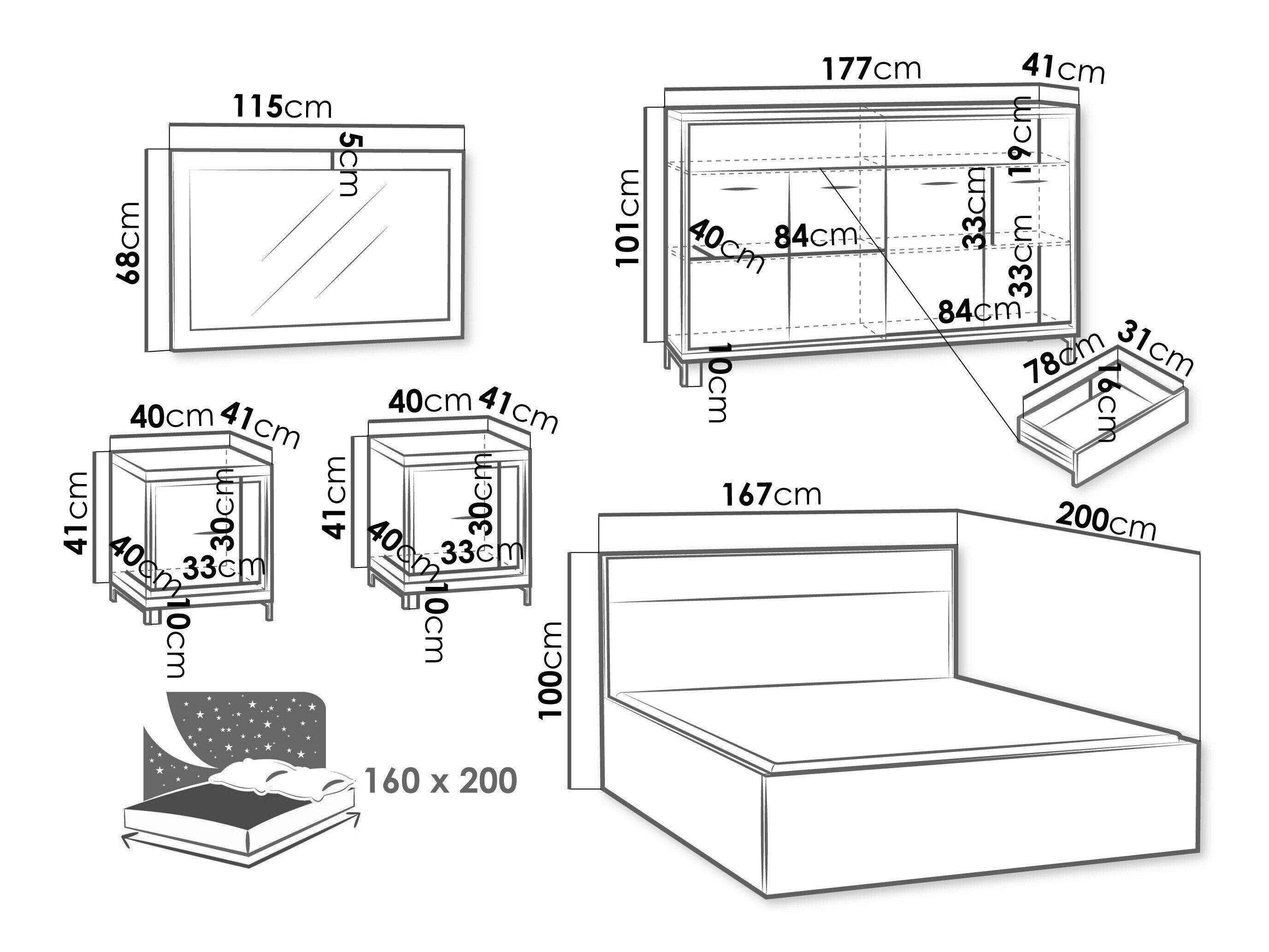 115cm
5cm
68cm

177cm
41cm
101cm
19cm
40cm
84cm
33cm
33cm
84cm
10cm
78cm
31cm
16cm

40cm
41cm
41cm
30cm
40cm
33cm
10cm

40cm
41cm
41cm
30cm
40cm
33cm
10cm

167cm
200cm
100cm

160 x 200