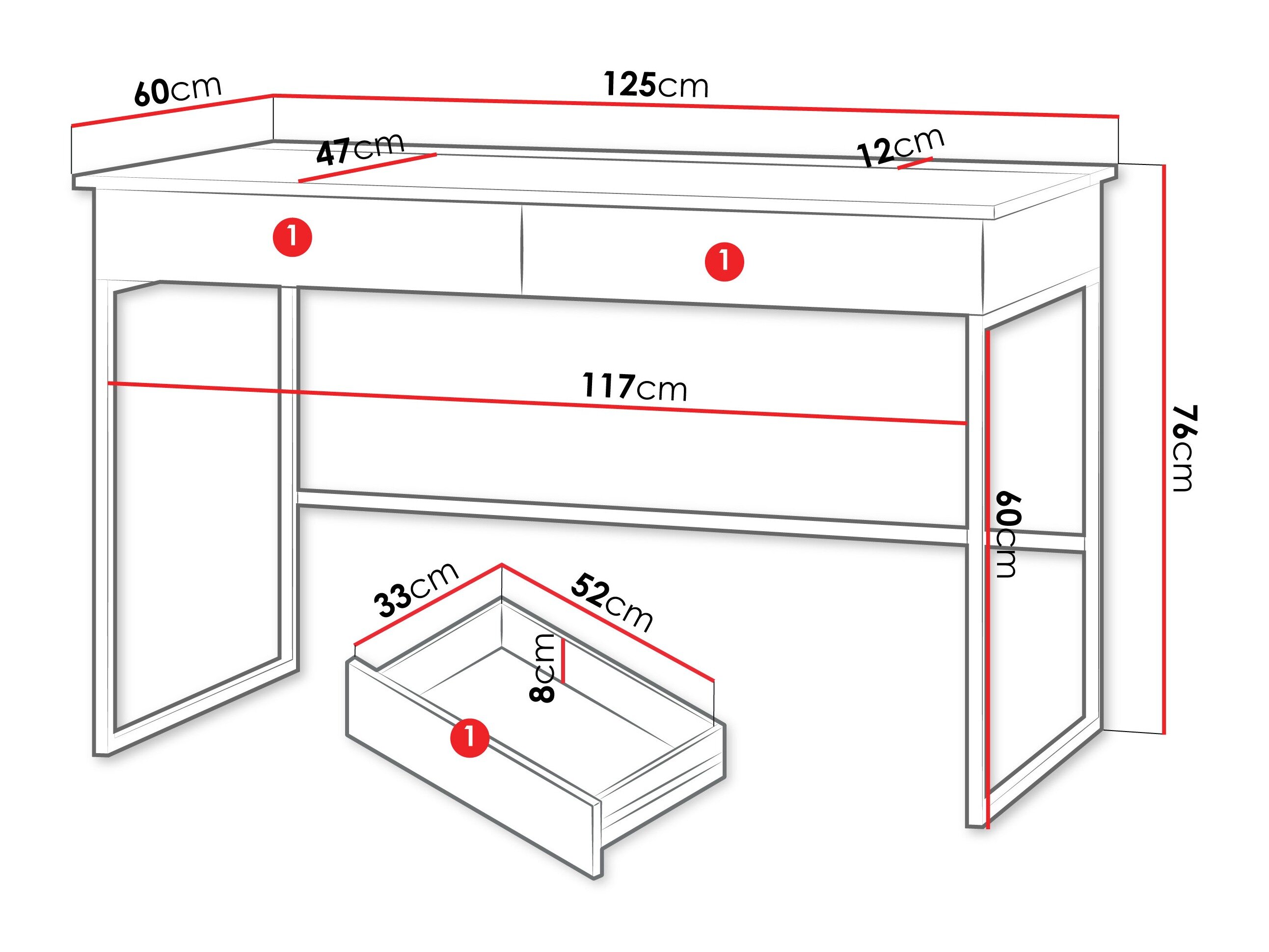 60cm

125cm

47cm

12cm

1

1

117cm

76cm

60cm

33cm

52cm

8cm

1